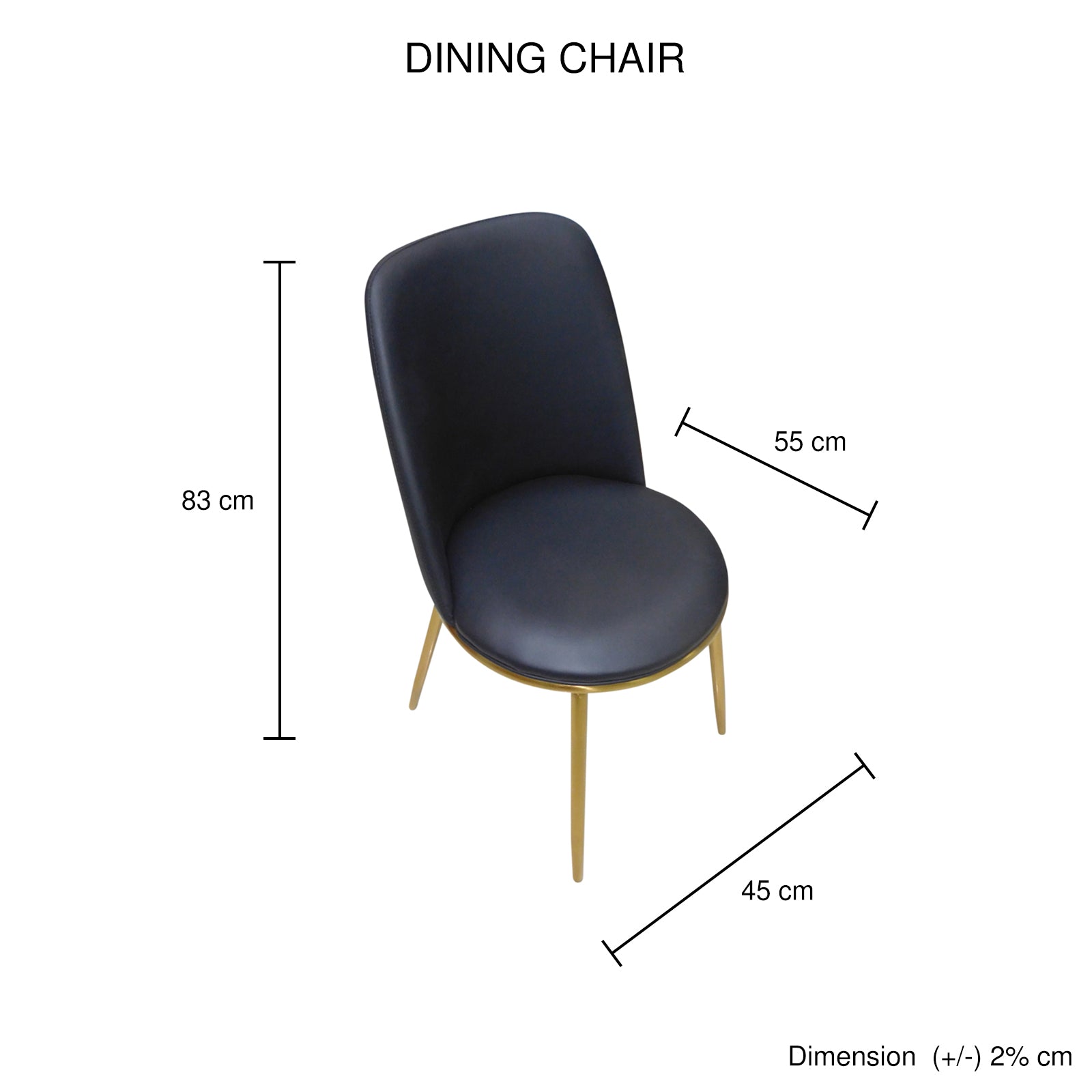 DINING CHAIR

83 cm

55 cm

45 cm

Dimension (+/-) 2% cm